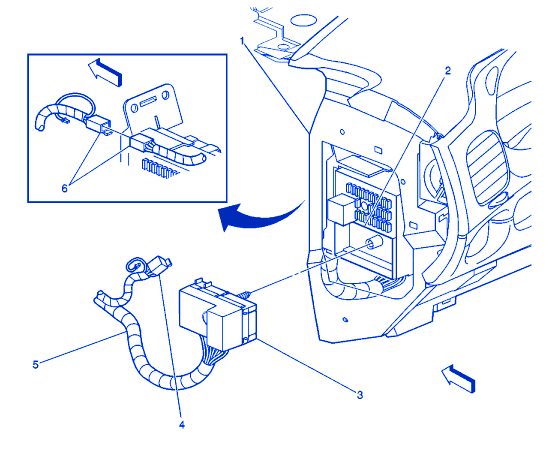 1
2
6
5
4
3