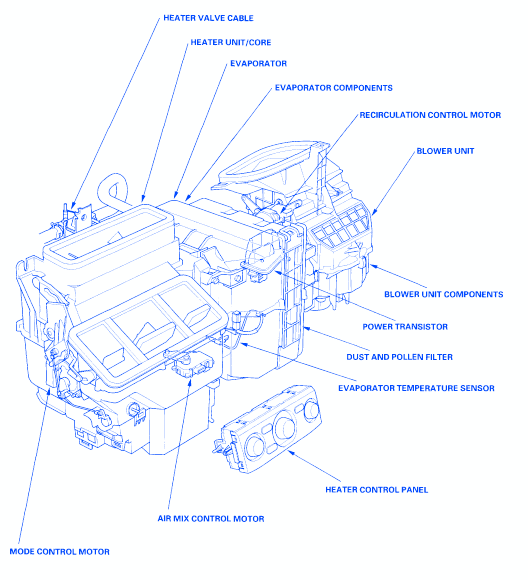 HEATER VALVE CABLE

HEATER UNIT/CORE

EVAPORATOR

EVAPORATOR COMPONENTS

RECIRCULATION CONTROL MOTOR

BLOWER UNIT

BLOWER UNIT COMPONENTS

POWER TRANSISTOR

DUST AND POLLEN FILTER

EVAPORATOR TEMPERATURE SENSOR

HEATER CONTROL PANEL

AIR MIX CONTROL MOTOR

MODE CONTROL MOTOR