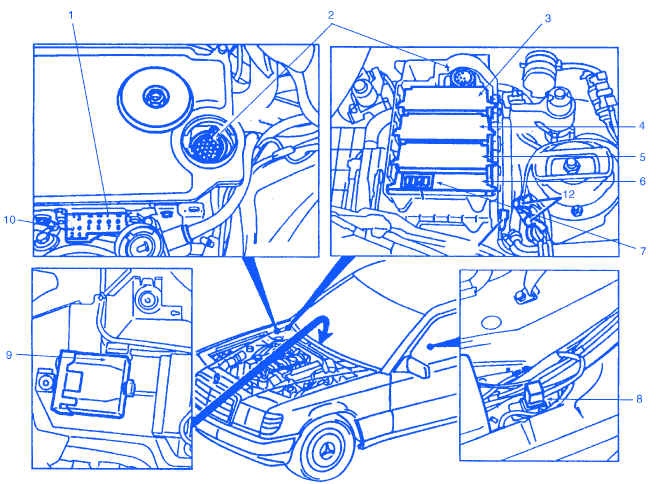 1
2
3
4
5
6
12
7
10
9
8