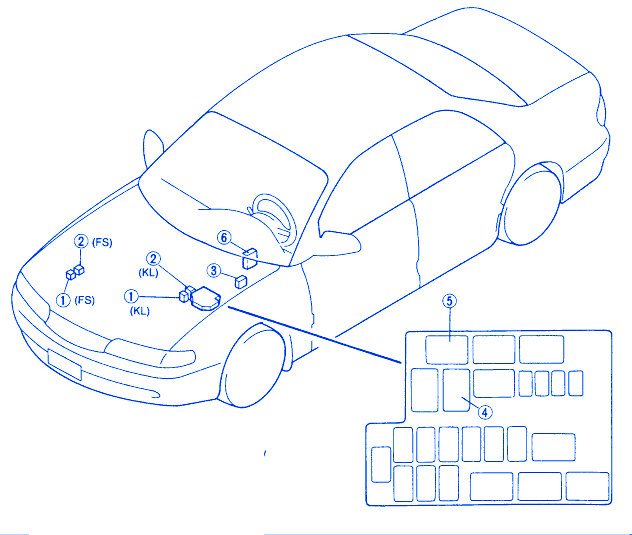 ② (FS)
① (FS)
② (KL)
① (KL)
③
⑥
⑤
④