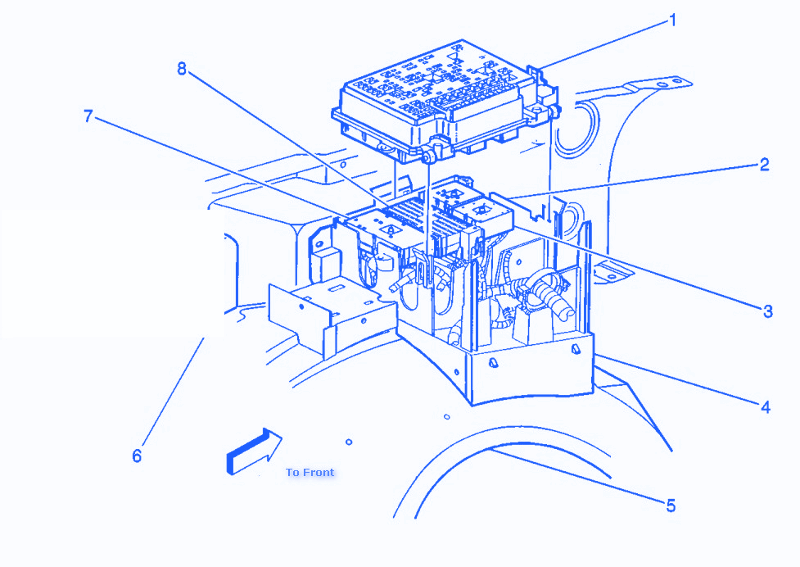 1
8
7
2
3
4
6
To Front
5