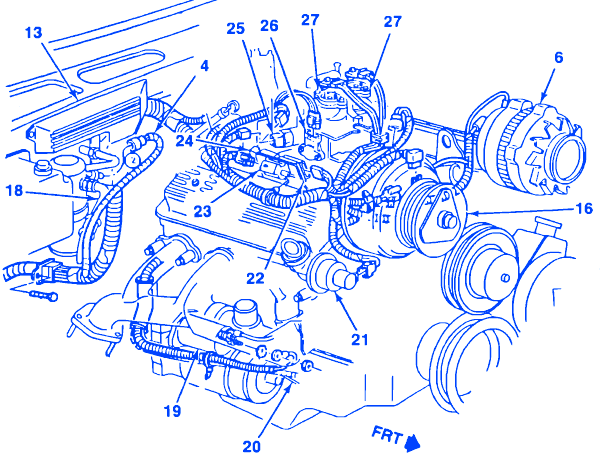 13
4
25
26
27
27
6
24
18
23
16
22
21
19
20
FRT