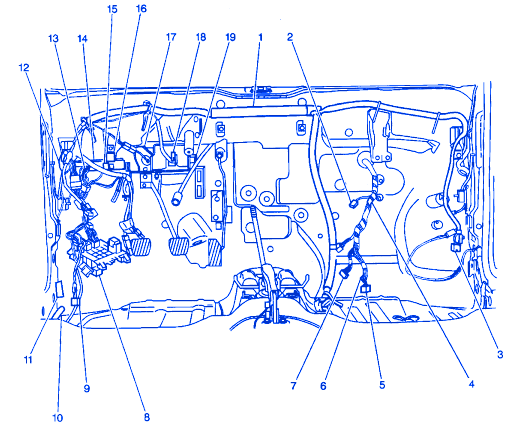 15
16
13
14
17
18
19
1
2
12
11
10
9
8
7
6
5
4
3