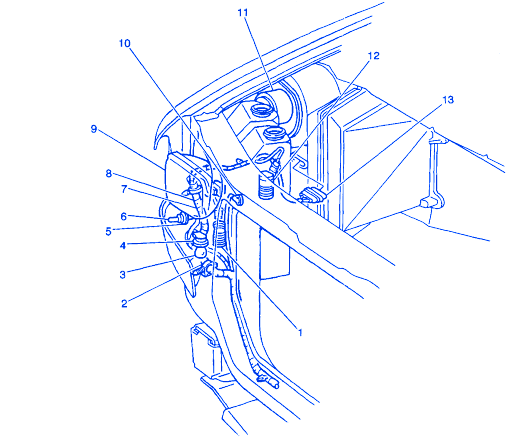 11
10
12
13
9
8
7
6
5
4
3
2
1