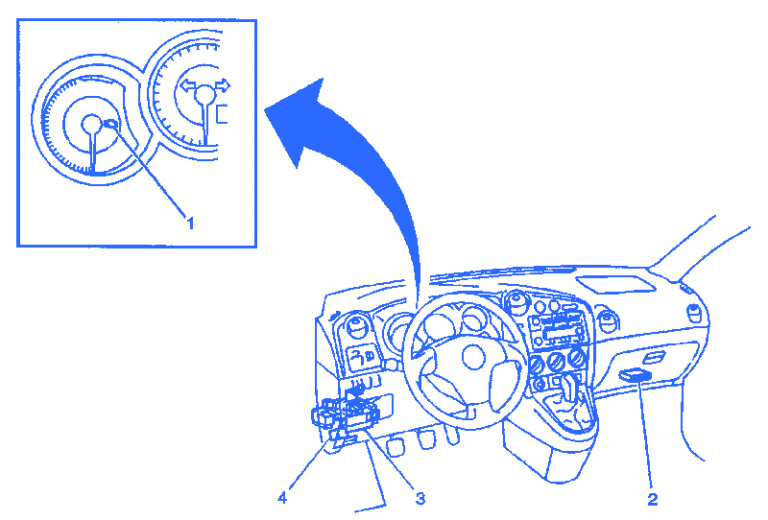 1

4

3

2