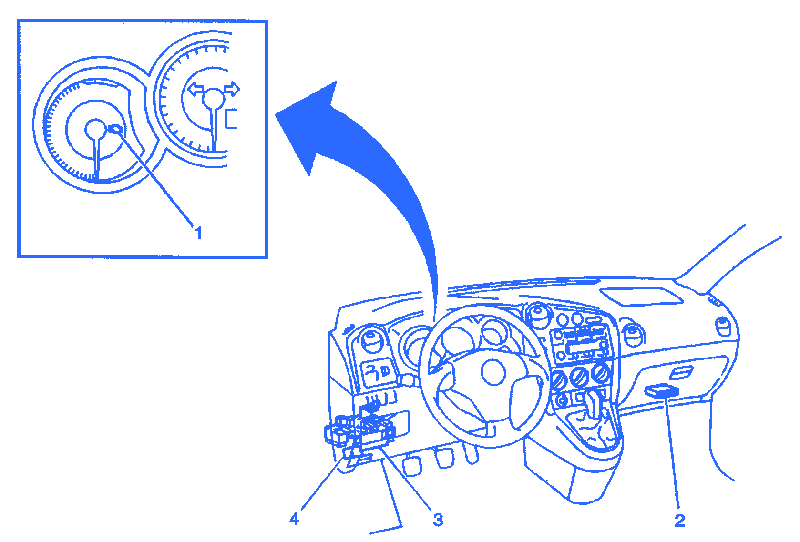 1

4
3
2