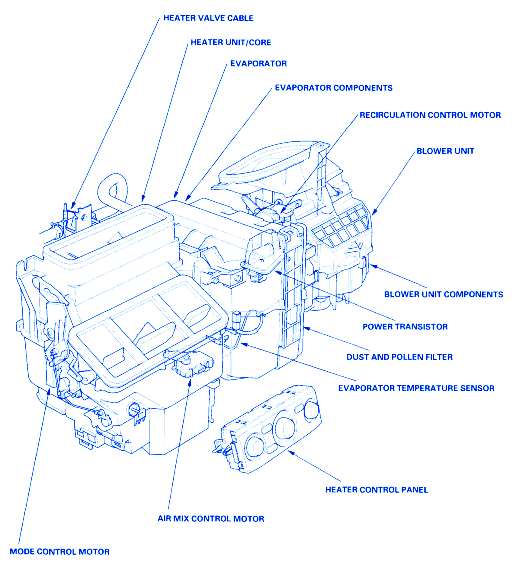 HEATER VALVE CABLE
HEATER UNIT/CORE
EVAPORATOR
EVAPORATOR COMPONENTS
RECIRCULATION CONTROL MOTOR
BLOWER UNIT
BLOWER UNIT COMPONENTS
POWER TRANSISTOR
DUST AND POLLEN FILTER
EVAPORATOR TEMPERATURE SENSOR
HEATER CONTROL PANEL
AIR MIX CONTROL MOTOR
MODE CONTROL MOTOR