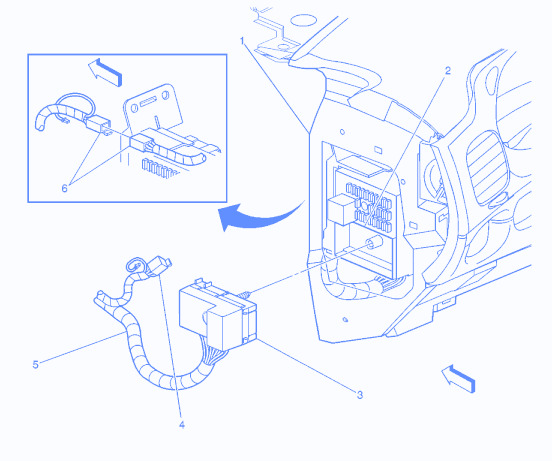 1
2
6
5
4
3