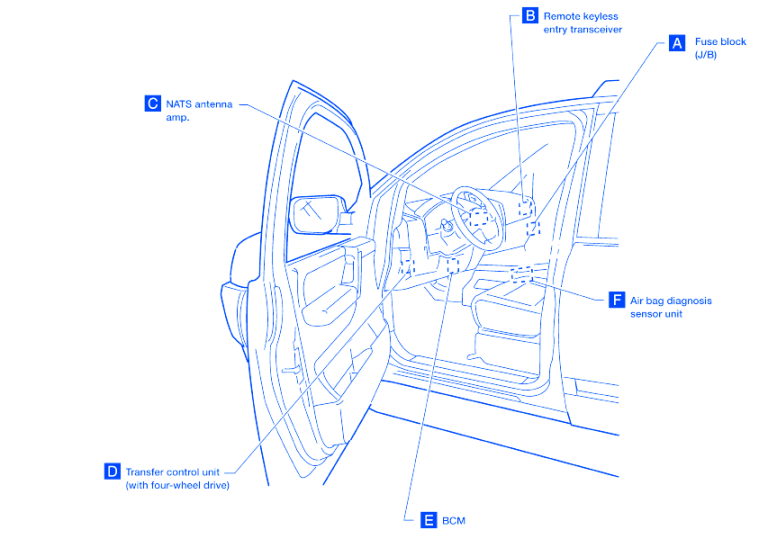 B Remote keyless entry transceiver

A Fuse block (J/B)

C NATS antenna amp.

F Air bag diagnosis sensor unit

D Transfer control unit (with four-wheel drive)

E BCM