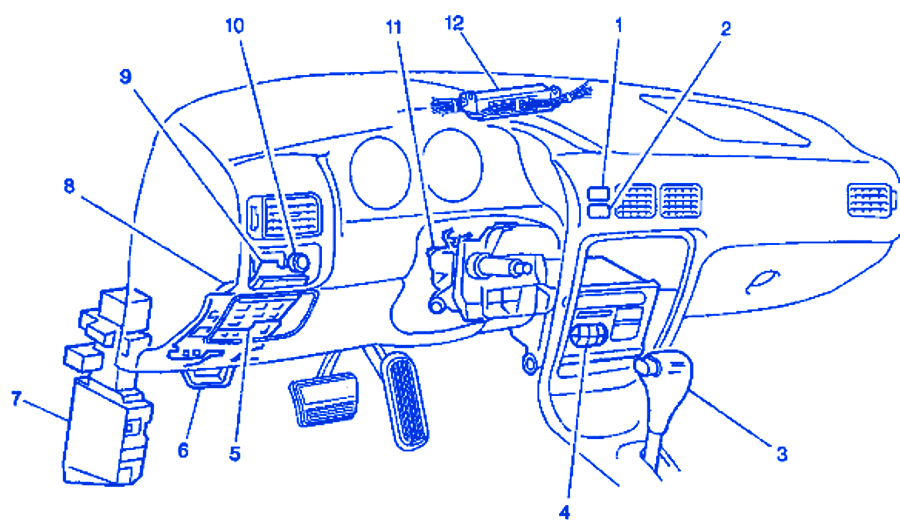 10
11
12
1
2
9
8
7
6
5
4
3