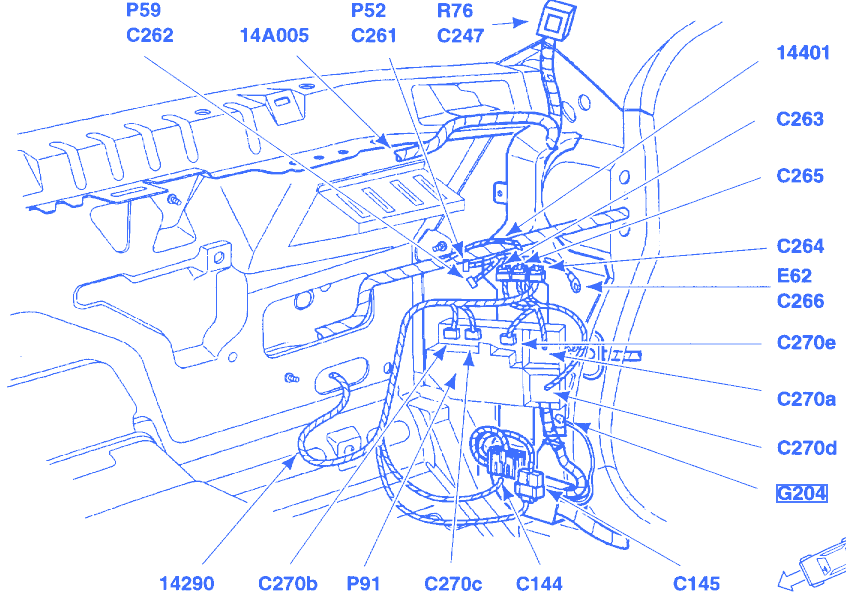 P59
C262
14A005
P52
C261
R76
C247
14401
C263
C265
C264
E62
C266
C270e
C270a
C270d
G204
14290
C270b
P91
C270c
C144
C145