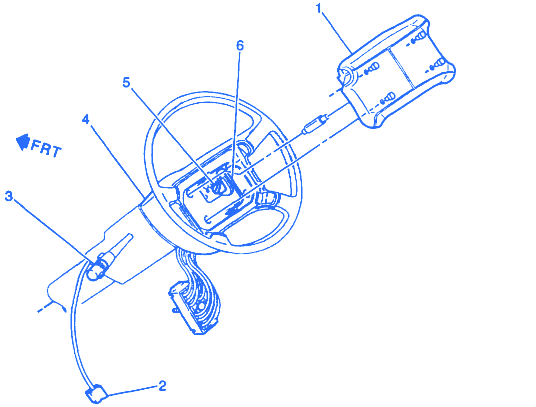 1
6
5
4
FRT
3
2