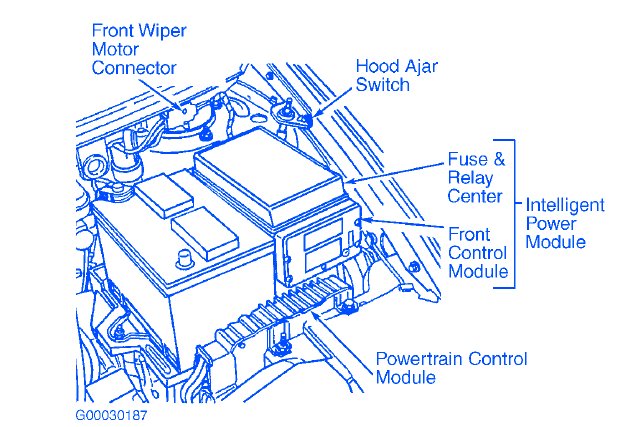 Front Wiper Motor Connector

Hood Ajar Switch

Fuse & Relay Center

Front Control Module

Intelligent Power Module

Powertrain Control Module

G00030187