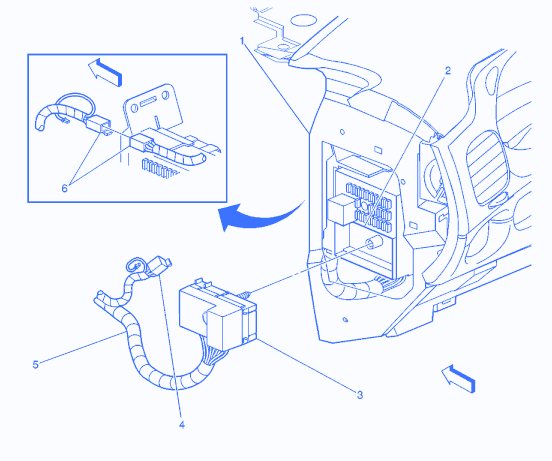 1
2
6
5
4
3