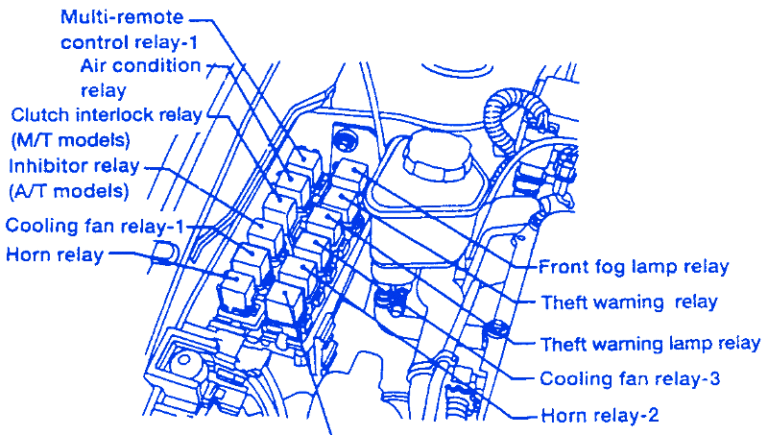 Multi-remote control relay-1
Air condition relay
Clutch interlock relay (M/T models)
Inhibitor relay (A/T models)
Cooling fan relay-1
Horn relay
Front fog lamp relay
Theft warning relay
Theft warning lamp relay
Cooling fan relay-3
Horn relay-2