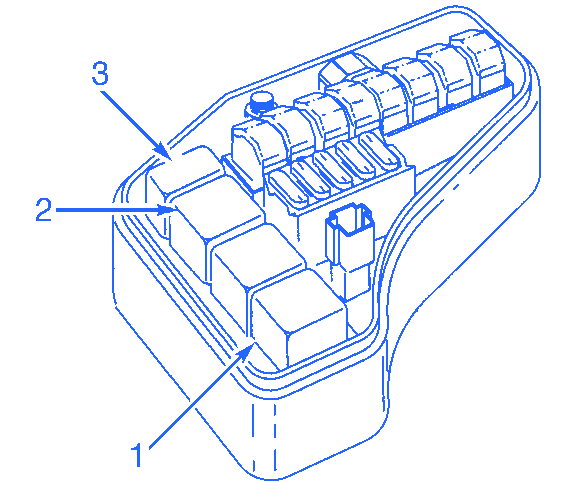 3
2
1