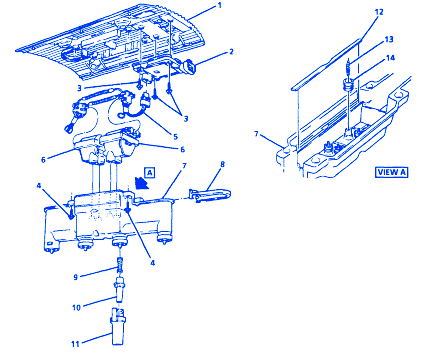 1
2
3
3
5
6
6
A
7
8
4
4
9
10
11
12
13
14
7
VIEW A